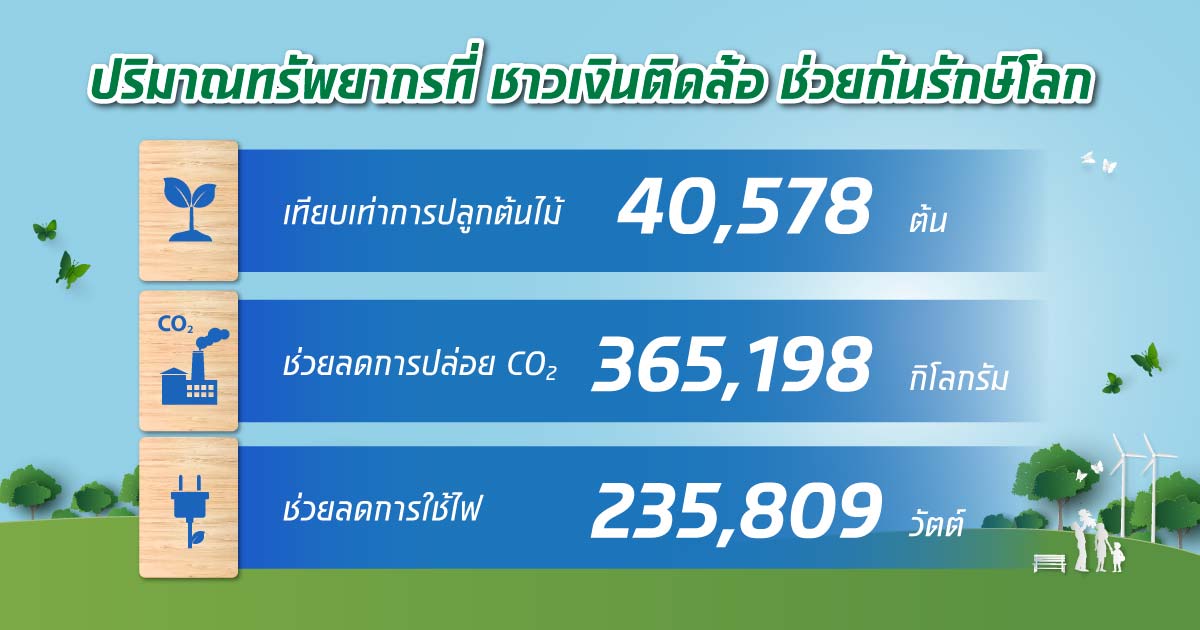 ปริมาณทรัพยากรที่ ชาวเงินติดล้อ ช่วยกันรักษ์โลก

เทียบเท่าการปลูกต้นไม้ 40,578 ต้น

$CO_2$

ช่วยลดการปล่อย $CO_2$ 365,198 กิโลกรัม

ช่วยลดการใช้ไฟ 235,809 วัตต์